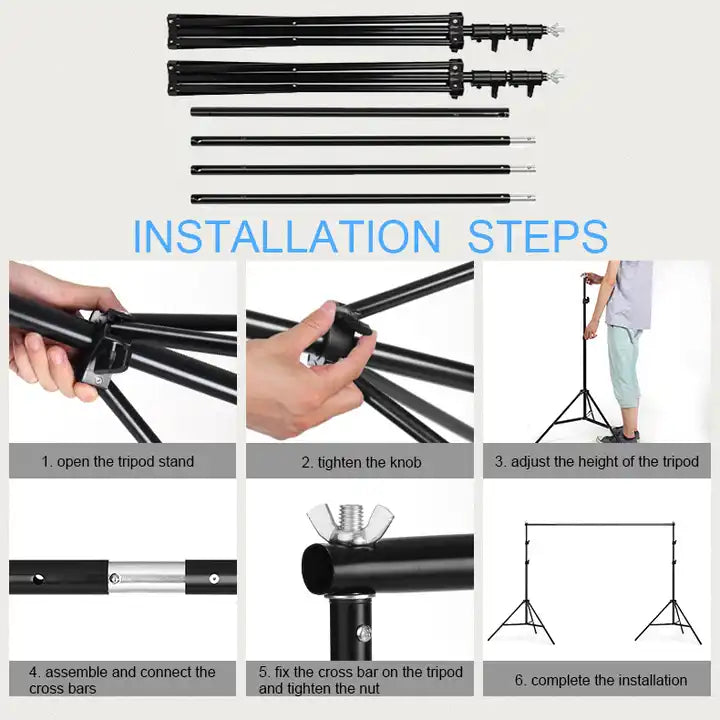 INSTALLATION STEPS

1. open the tripod stand

2. tighten the knob

3. adjust the height of the tripod

4. assemble and connect the cross bars

5. fix the cross bar on the tripod and tighten the nut

6. complete the installation